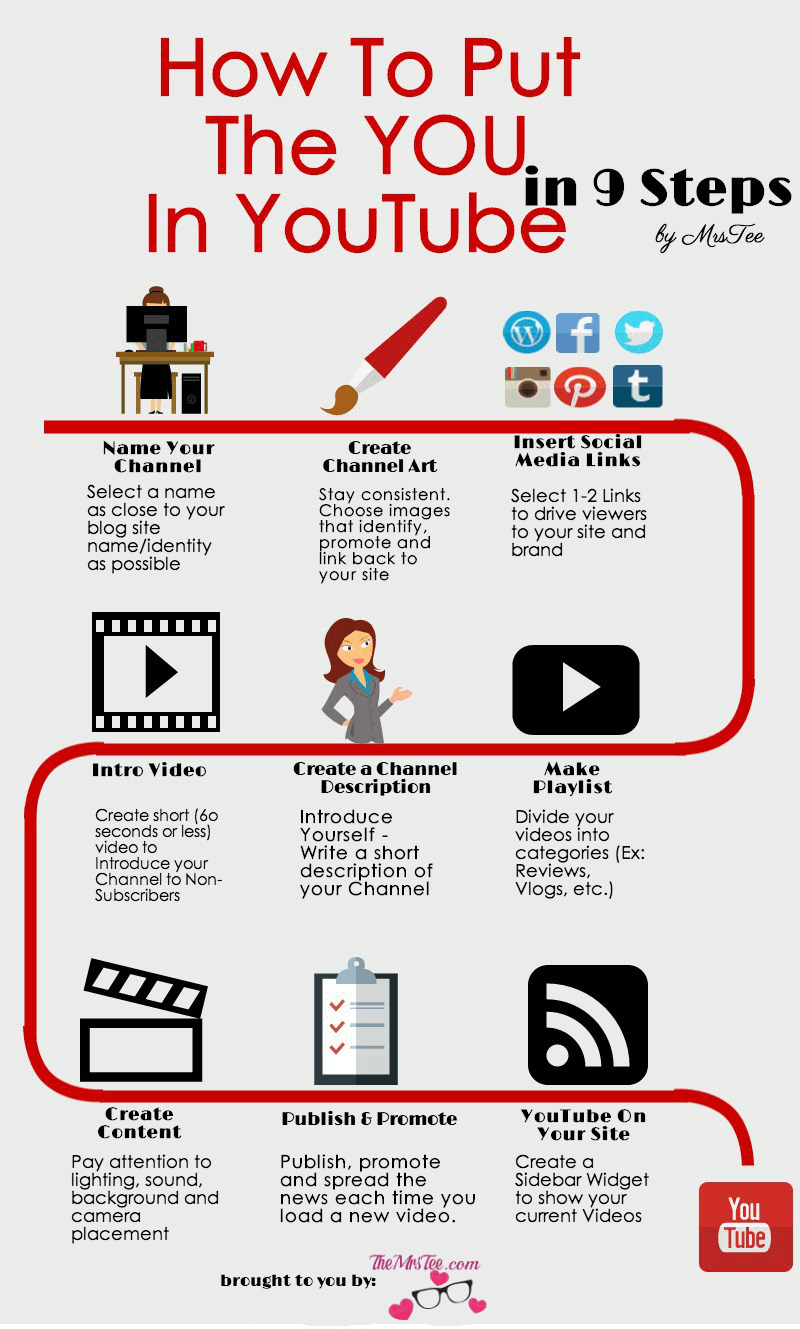 How To Put The YOU In YouTube

in 9 Steps

by MrsTee

Name Your Channel

Select a name as close to your blog site name/identity as possible

Create Channel Art

Stay consistent. Choose images that identify, promote and link back to your site

Insert Social Media Links

Select 1-2 Links to drive viewers to your site and brand

Intro Video

Create short (60 seconds or less) video to Introduce your Channel to Non-Subscribers

Create a Channel Description

Introduce Yourself - Write a short description of your Channel

Make Playlist

Divide your videos into categories (Ex: Reviews, Vlogs, etc.)

Create Content

Pay attention to lighting, sound, background and camera placement

Publish & Promote

Publish, promote and spread the news each time you load a new video.

YouTube On Your Site

Create a Sidebar Widget to show your current Videos

You Tube

brought to you by: TheMrsTee.com